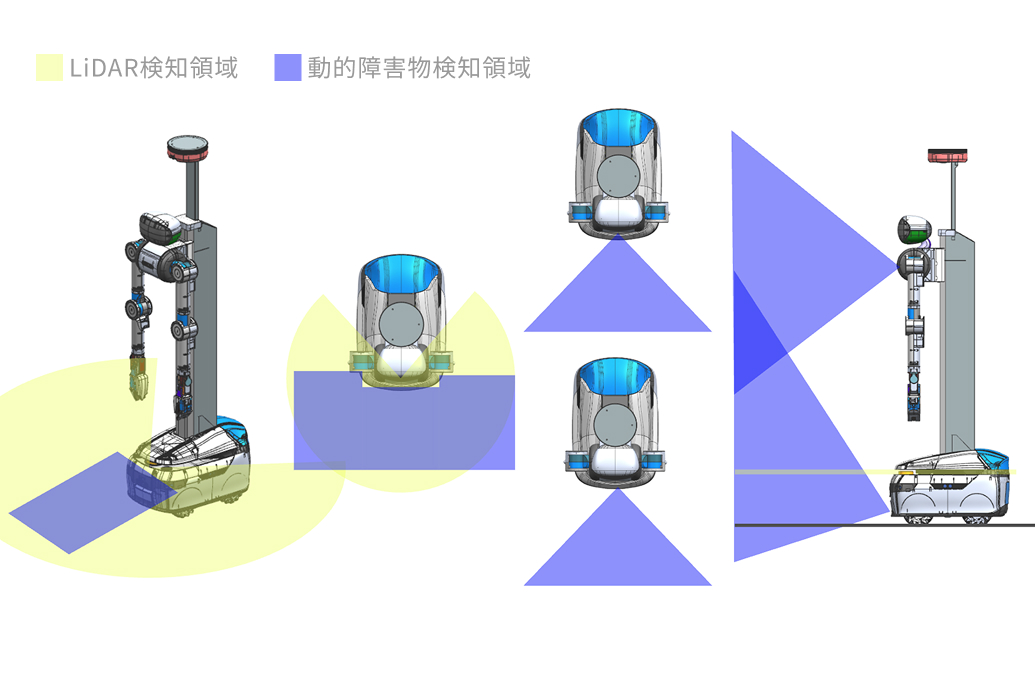 LiDAR検知領域 動的障害物検知領域